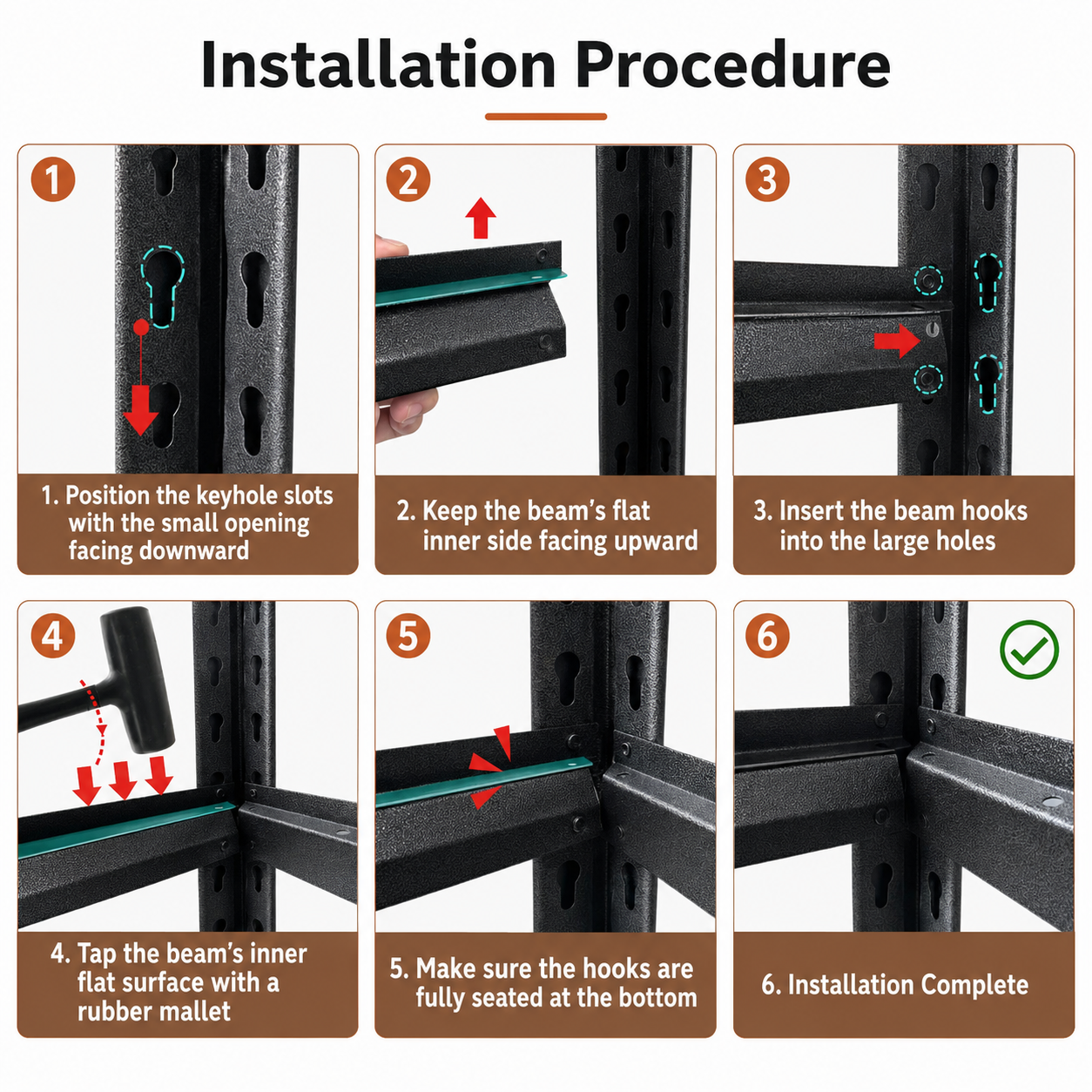 Installation Procedure

1

1. Position the keyhole slots with the small opening facing downward

2

2. Keep the beam's flat inner side facing upward

3

3. Insert the beam hooks into the large holes

4

4. Tap the beam's inner flat surface with a rubber mallet

5

5. Make sure the hooks are fully seated at the bottom

6

6. Installation Complete