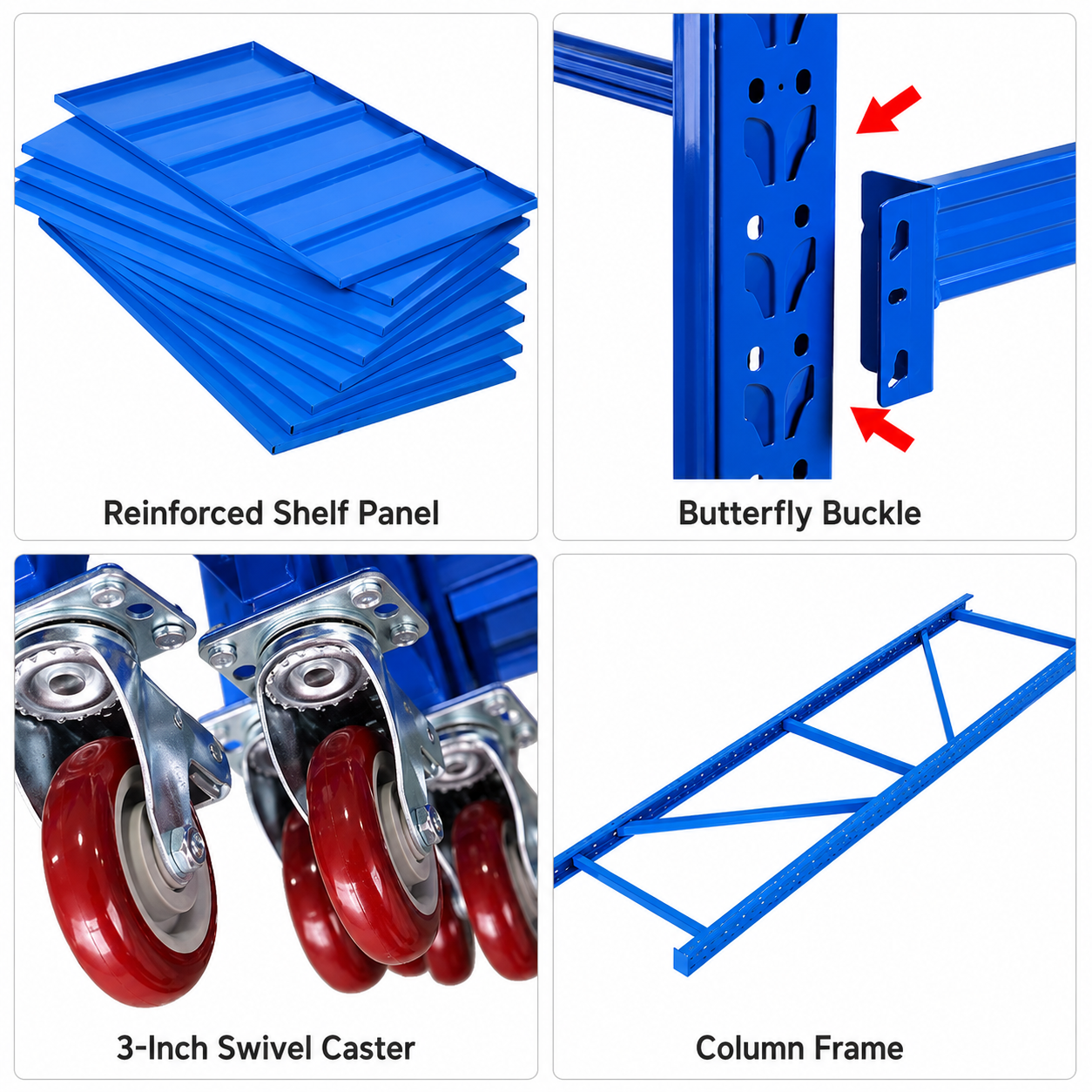 Reinforced Shelf Panel

Butterfly Buckle

3-Inch Swivel Caster

Column Frame